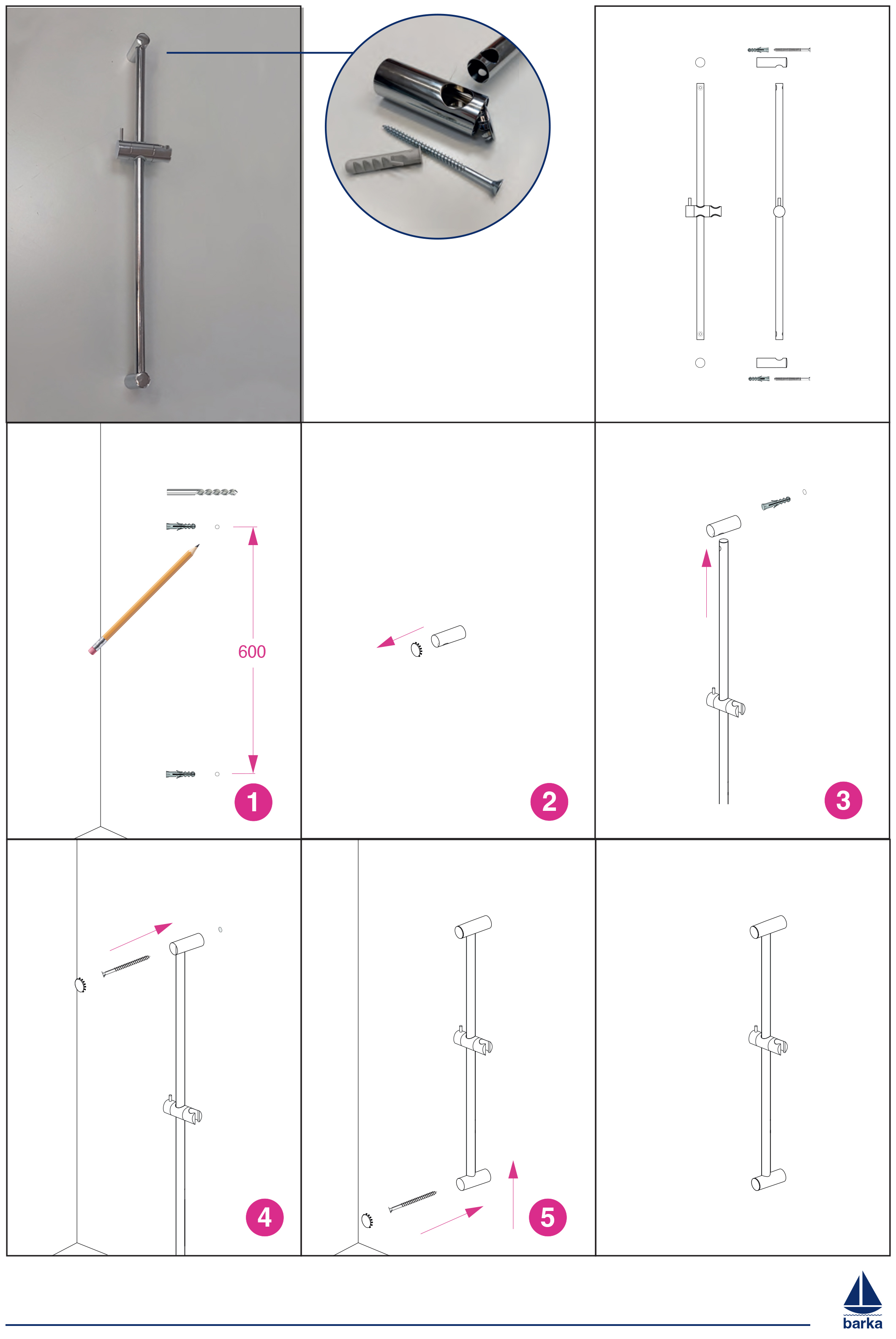 600

1

2

3

4

5

barka